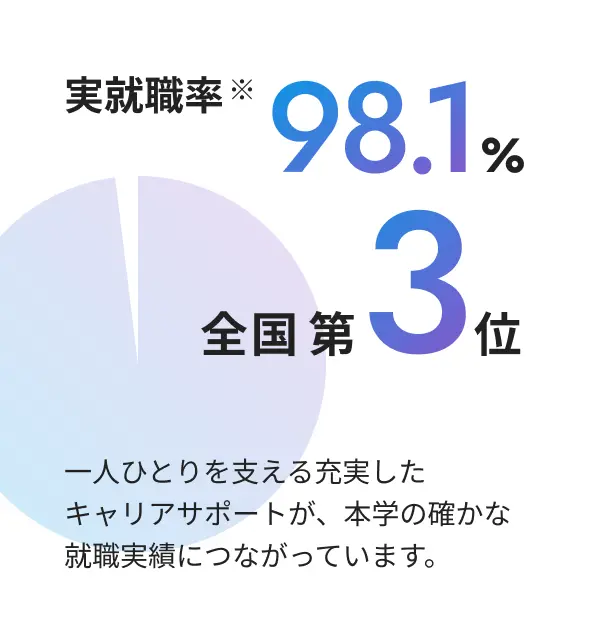 実就職率※ 98.1%

全国第3位

一人ひとりを支える充実したキャリアサポートが、本学の確かな就職実績につながっています。